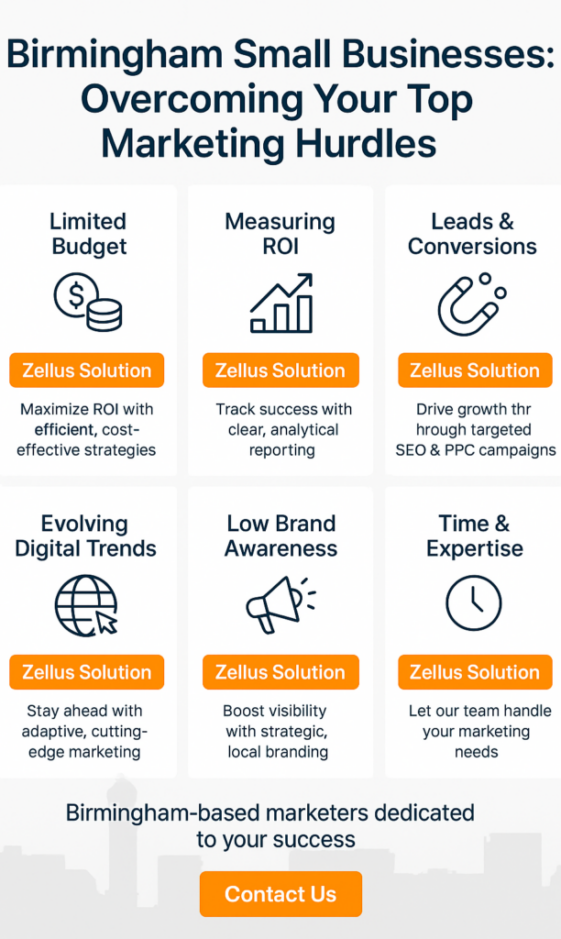 Birmingham Small Businesses: Overcoming Your Top Marketing Hurdles

Limited Budget

Zellus Solution

Maximize ROI with efficient, cost-effective strategies

Measuring ROI

Zellus Solution

Track success with clear, analytical reporting

Leads & Conversions

Zellus Solution

Drive growth thr hrough targeted SEO & PPC campaigns

Evolving Digital Trends

Zellus Solution

Stay ahead with adaptive, cutting-edge marketing

Low Brand Awareness

Zellus Solution

Boost visibility with strategic, local branding

Time & Expertise

Zellus Solution

Let our team handle your marketing needs

Birmingham-based marketers dedicated to your success

Contact Us